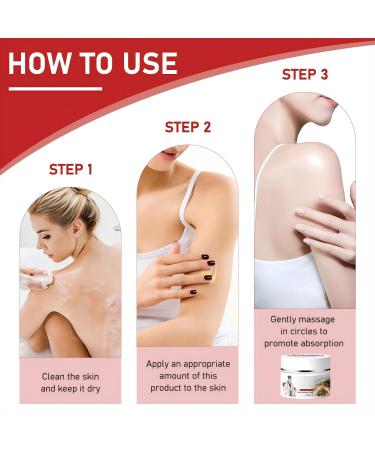 HOW TO USE

STEP 1

Clean the skin and keep it dry

STEP 2

Apply an appropriate amount of this product to the skin

STEP 3

Gently massage in circles to promote absorption