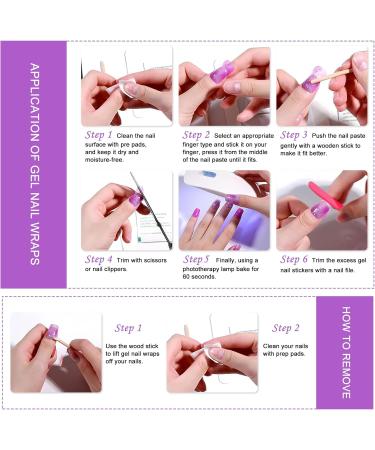 APPLICATION OF GEL NAIL WRAPS

Step 1 Clean the nail surface with pre pads, and keep it dry and moisture-free.

Step 2 Select an appropriate finger type and stick it on your finger, press it from the middle of the nail paste until it fits.

Step 3 Push the nail paste gently with a wooden stick to make it fit better.

Step 4 Trim with scissors or nail clippers.

Step 5 Finally, using a phototherapy lamp bake for 60 seconds.

Step 6 Trim the excess gel nail stickers with a nail file.

HOW TO REMOVE

Step 1 Use the wood stick to lift gel nail wraps off your nails.

Step 2 Clean your nails with prep pads.