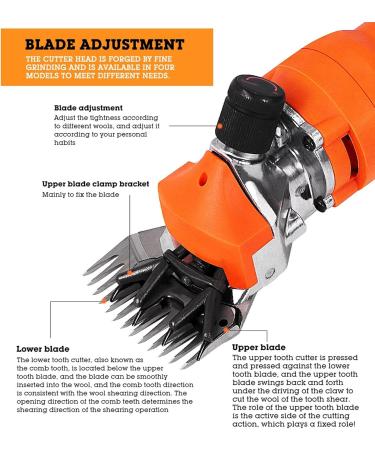 BLADE ADJUSTMENT

THE CUTTER HEAD IS FORGED BY FINE GRINDING AND IS AVAILABLE IN FOUR MODELS TO MEET DIFFERENT NEEDS.

Blade adjustment

Adjust the tightness according to different wools, and adjust it according to your personal habits

Upper blade clamp bracket

Mainly to fix the blade

Lower blade

The lower tooth cutter, also known as the comb tooth, is located below the upper tooth blade, and the blade can be smoothly inserted into the wool, and the comb tooth direction is consistent with the wool shearing direction. The opening direction of the comb teeth determines the shearing direction of the shearing operation

Upper blade

The upper tooth cutter is pressed and pressed against the lower tooth blade, and the upper tooth blade swings back and forth under the driving of the claw to cut the wool of the tooth shear. The role of the upper tooth blade is the active side of the cutting action, which plays a fixed role!