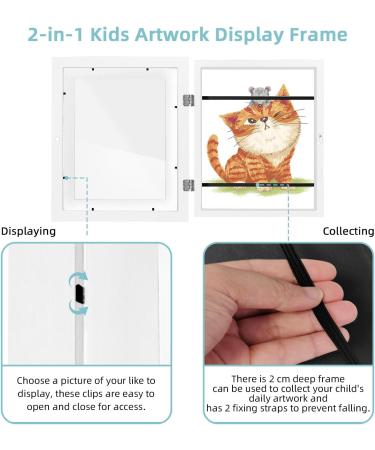 2-in-1 Kids Artwork Display Frame

Displaying

Collecting

Choose a picture of your like to display, these clips are easy to open and close for access.

There is 2 cm deep frame can be used to collect your child's daily artwork and has 2 fixing straps to prevent falling.