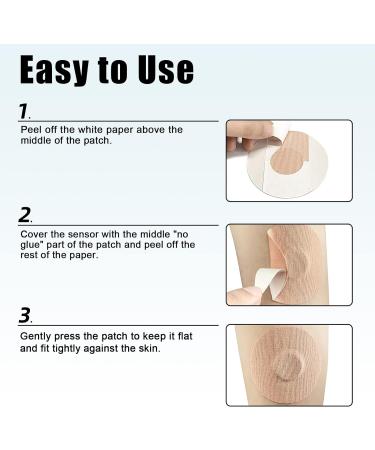 Easy to Use

1.

Peel off the white paper above the middle of the patch.

2.

Cover the sensor with the middle "no glue" part of the patch and peel off the rest of the paper.

3.

Gently press the patch to keep it flat and fit tightly against the skin.