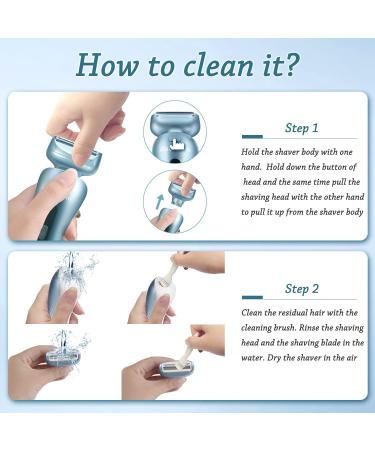 How to clean it?

Step 1

Hold the shaver body with one hand. Hold down the button of head and the same time pull the shaving head with the other hand to pull it up from the shaver body

Step 2

Clean the residual hair with the cleaning brush. Rinse the shaving head and the shaving blade in the water. Dry the shaver in the air