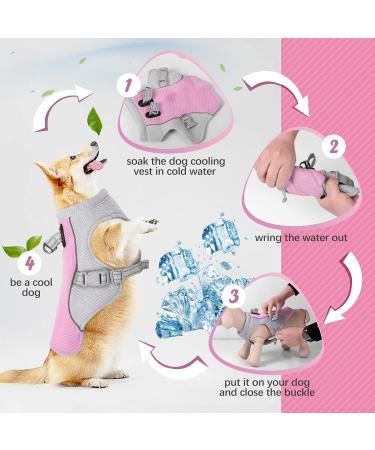 1
soak the dog cooling vest in cold water

2
wring the water out

3
put it on your dog and close the buckle

4
be a cool dog