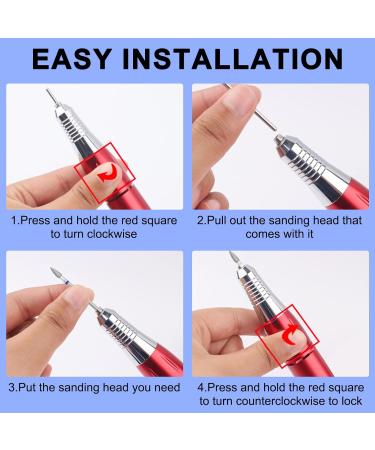 EASY INSTALLATION

1.Press and hold the red square to turn clockwise

2.Pull out the sanding head that comes with it

3.Put the sanding head you need

4.Press and hold the red square to turn counterclockwise to lock