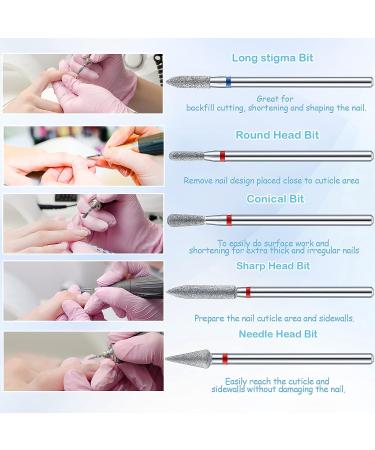 Long stigma Bit

Great for backfill cutting, shortening and shaping the nail.

Round Head Bit

Remove nail design placed close to cuticle area

Conical Bit

To easily do surface work and shortening for extra thick and irregular nails

Sharp Head Bit

Prepare the nail cuticle area and sidewalls.

Needle Head Bit

Easily reach the cuticle and sidewalls without damaging the nail.