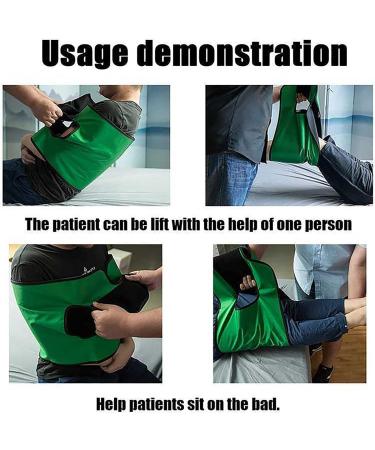 Usage demonstration

The patient can be lift with the help of one person

Help patients sit on the bad.