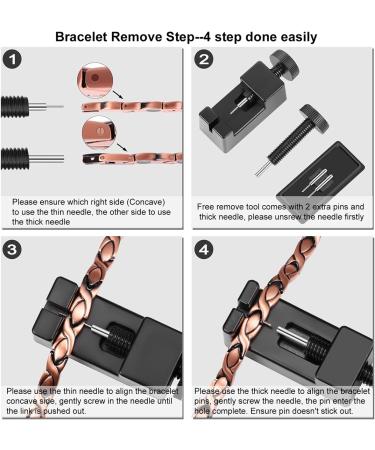 Bracelet Remove Step--4 step done easily

1

Please ensure which right side (Concave) to use the thin needle, the other side to use the thick needle

2

Free remove tool comes with 2 extra pins and thick needle, please unsrew the needle firstly

3

Please use the thin needle to align the bracelet concave side, gently screw in the needle until the link is pushed out.

4

Please use the thick needle to align the bracelet pins, gently screw the needle, the pin enter the hole complete. Ensure pin doesn't stick out.