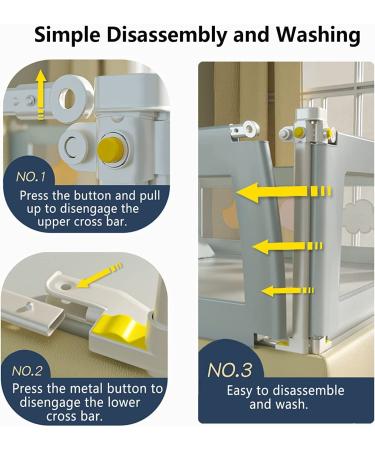 Simple Disassembly and Washing

NO.1
Press the button and pull up to disengage the upper cross bar.

NO.2
Press the metal button to disengage the lower cross bar.

NO.3
Easy to disassemble and wash.