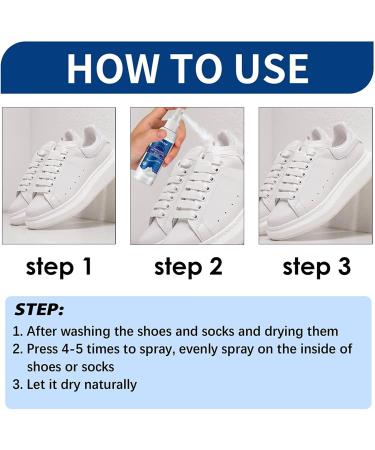 HOW TO USE

step 1

step 2

step 3

STEP:

1. After washing the shoes and socks and drying them
2. Press 4-5 times to spray, evenly spray on the inside of shoes or socks
3. Let it dry naturally