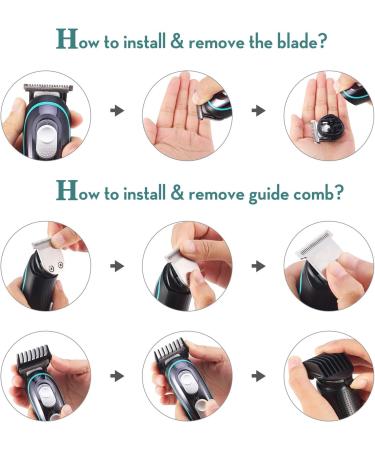 How to install & remove the blade?

How to install & remove guide comb?