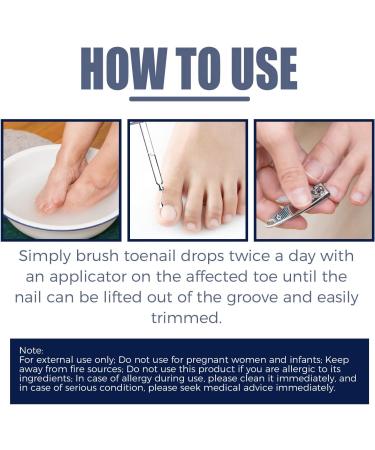 HOW TO USE

Simply brush toenail drops twice a day with an applicator on the affected toe until the nail can be lifted out of the groove and easily trimmed.

Note:
For external use only; Do not use for pregnant women and infants; Keep away from fire sources; Do not use this product if you are allergic to its ingredients; In case of allergy during use, please clean it immediately, and in case of serious condition, please seek medical advice immediately.