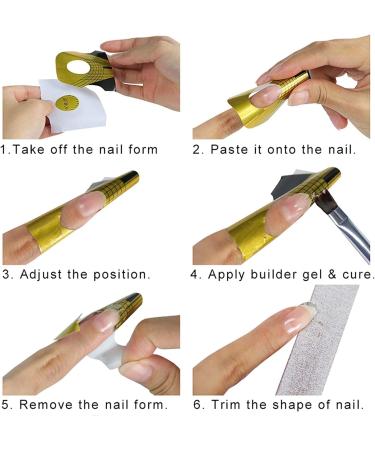 1.Take off the nail form

2. Paste it onto the nail.

3. Adjust the position.

4. Apply builder gel & cure.

5. Remove the nail form.

6. Trim the shape of nail.