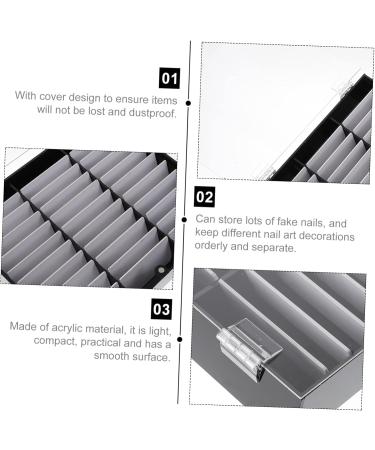 01

With cover design to ensure items will not be lost and dustproof.

02

Can store lots of fake nails, and keep different nail art decorations orderly and separate.

03

Made of acrylic material, it is light, compact, practical and has a smooth surface.