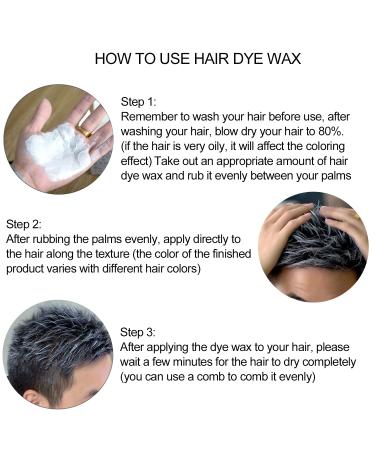 HOW TO USE HAIR DYE WAX

Step 1:
Remember to wash your hair before use, after washing your hair, blow dry your hair to 80%. (if the hair is very oily, it will affect the coloring effect) Take out an appropriate amount of hair dye wax and rub it evenly between your palms

Step 2:
After rubbing the palms evenly, apply directly to the hair along the texture (the color of the finished product varies with different hair colors)

Step 3:
After applying the dye wax to your hair, please wait a few minutes for the hair to dry completely (you can use a comb to comb it evenly)