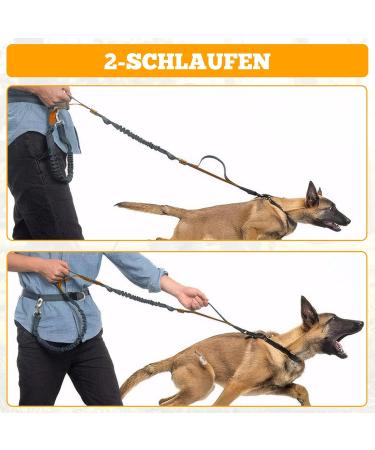 2-SCHLAUFEN