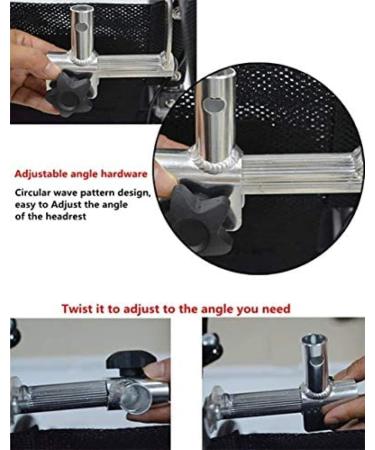 Adjustable angle hardware

Circular wave pattern design, easy to Adjust the angle of the headrest

Twist it to adjust to the angle you need