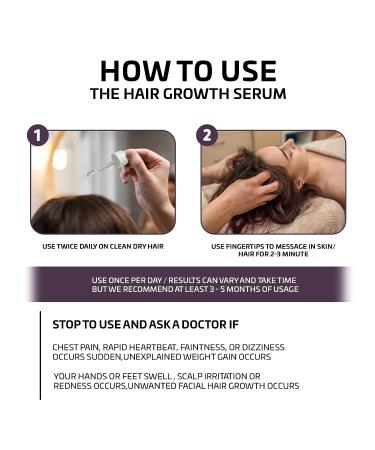 HOW TO USE
THE HAIR GROWTH SERUM

1

USE TWICE DAILY ON CLEAN DRY HAIR

2

USE FINGERTIPS TO MESSAGE IN SKIN/ HAIR FOR 2-3 MINUTE

USE ONCE PER DAY / RESULTS CAN VARY AND TAKE TIME BUT WE RECOMMEND AT LEAST 3 - 5 MONTHS OF USAGE

STOP TO USE AND ASK A DOCTOR IF

CHEST PAIN, RAPID HEARTBEAT, FAINTNESS, OR DIZZINESS OCCURS SUDDEN,UNEXPLAINED WEIGHT GAIN OCCURS

YOUR HANDS OR FEET SWELL , SCALP IRRITATION OR REDNESS OCCURS,UNWANTED FACIAL HAIR GROWTH OCCURS