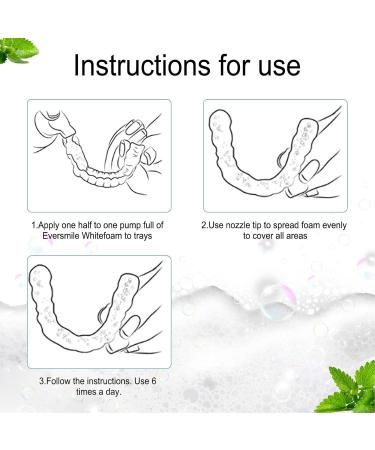 Instructions for use

1.Apply one half to one pump full of Eversmile Whitefoam to trays

2.Use nozzle tip to spread foam evenly to cover all areas

3.Follow the instructions. Use 6 times a day.