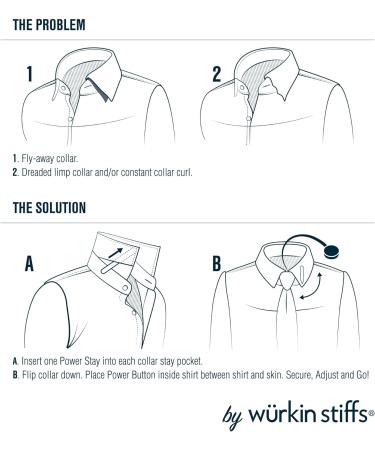 THE PROBLEM

1

2

1. Fly-away collar.
2. Dreaded limp collar and/or constant collar curl.

THE SOLUTION

A

B

A. Insert one Power Stay into each collar stay pocket.
B. Flip collar down. Place Power Button inside shirt between shirt and skin. Secure, Adjust and Go!

by würkin stiffs®