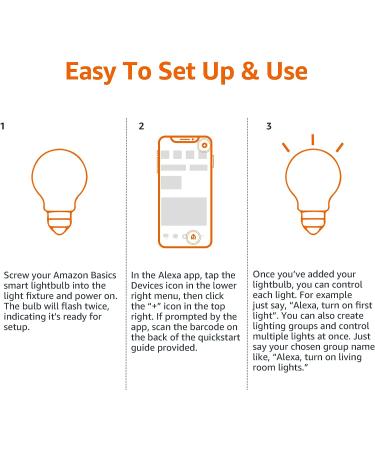 Easy To Set Up & Use

1

Screw your Amazon Basics smart lightbulb into the light fixture and power on. The bulb will flash twice, indicating it's ready for setup.

2

In the Alexa app, tap the Devices icon in the lower right menu, then click the "+" icon in the top right. If prompted by the app, scan the barcode on the back of the quickstart guide provided.

3

Once you've added your lightbulb, you can control each light. For example just say, "Alexa, turn on first light". You can also create lighting groups and control multiple lights at once. Just say your chosen group name like, "Alexa, turn on living room lights."