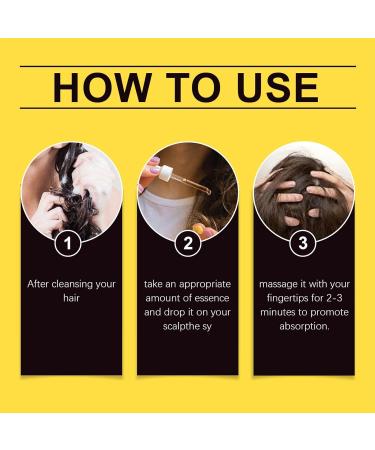 HOW TO USE

1

After cleansing your hair

2

take an appropriate amount of essence and drop it on your scalpthe sy

3

massage it with your fingertips for 2-3 minutes to promote absorption.