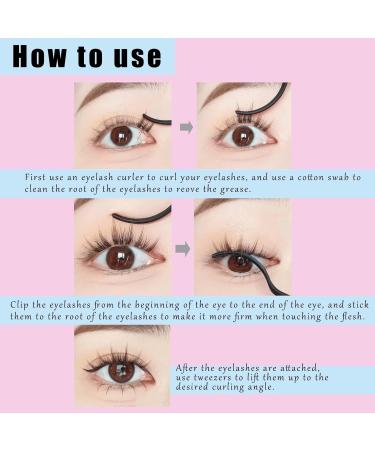 How to use

First use an eyelash curler to curl your eyelashes, and use a cotton swab to clean the root of the eyelashes to reove the grease.

Clip the eyelashes from the beginning of the eye to the end of the eye, and stick them to the root of the eyelashes to make it more firm when touching the flesh.

After the eyelashes are attached, use tweezers to lift them up to the desired curling angle.