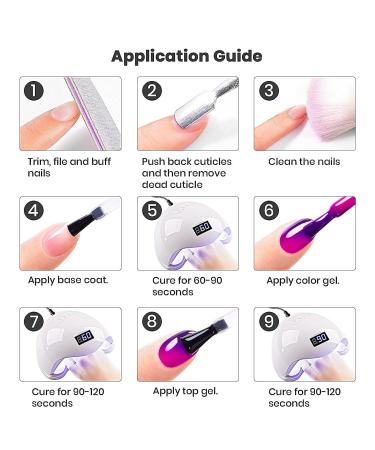 Application Guide

1
Trim, file and buff nails

2
Push back cuticles and then remove dead cuticle

3
Clean the nails

4
Apply base coat.

5
60
Cure for 60-90 seconds

6
Apply color gel.

7
60
Cure for 90-120 seconds

8
Apply top gel.

9
90
Cure for 90-120 seconds