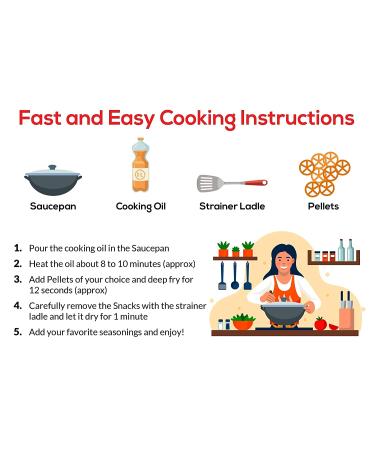 Fast and Easy Cooking Instructions

Saucepan

Cooking Oil

Strainer Ladle

Pellets

1. Pour the cooking oil in the Saucepan
2. Heat the oil about 8 to 10 minutes (approx)
3. Add Pellets of your choice and deep fry for 12 seconds (approx)
4. Carefully remove the Snacks with the strainer ladle and let it dry for 1 minute
5. Add your favorite seasonings and enjoy!