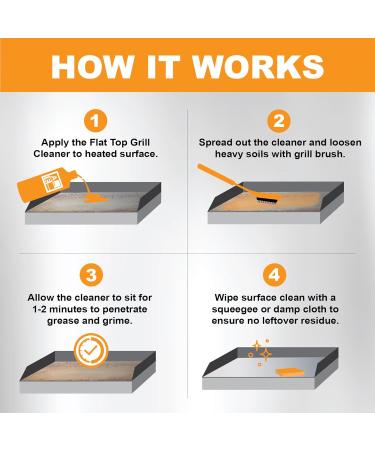 HOW IT WORKS

1

Apply the Flat Top Grill Cleaner to heated surface.

2

Spread out the cleaner and loosen heavy soils with grill brush.

3

Allow the cleaner to sit for 1-2 minutes to penetrate grease and grime.

4

Wipe surface clean with a squeegee or damp cloth to ensure no leftover residue.