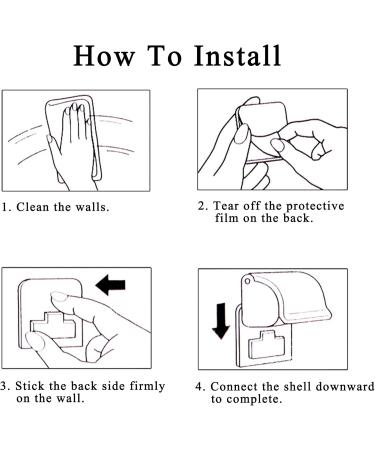 How To Install

1. Clean the walls.

2. Tear off the protective film on the back.

3. Stick the back side firmly on the wall.

4. Connect the shell downward to complete.