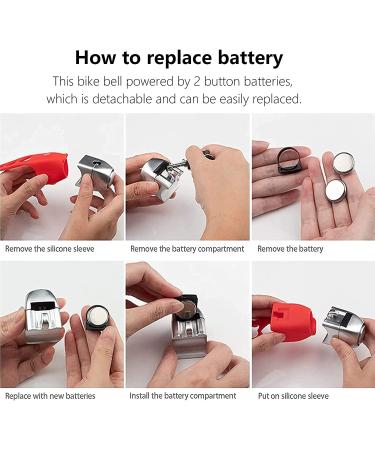 How to replace battery

This bike bell powered by 2 button batteries, which is detachable and can be easily replaced.

Remove the silicone sleeve

Remove the battery compartment

Remove the battery

Replace with new batteries

Install the battery compartment

Put on silicone sleeve