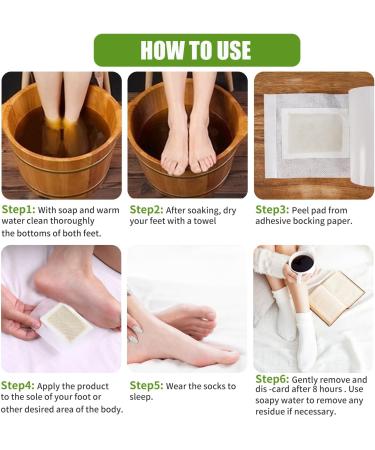 HOW TO USE

Step1: With soap and warm water clean thoroughly the bottoms of both feet.

Step2: After soaking, dry your feet with a towel

Step3: Peel pad from adhesive bocking paper.

Step4: Apply the product to the sole of your foot or other desired area of the body.

Step5: Wear the socks to sleep.

Step6: Gently remove and dis -card after 8 hours . Use soapy water to remove any residue if necessary.