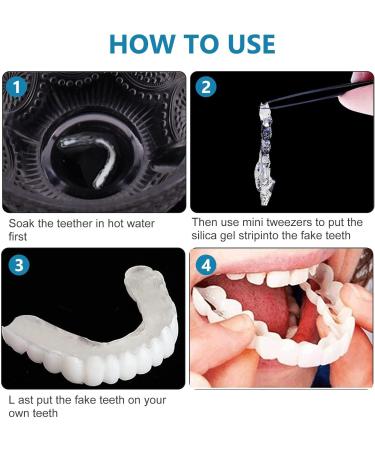 HOW TO USE

1

Soak the teether in hot water first

2

Then use mini tweezers to put the silica gel stripinto the fake teeth

3

L ast put the fake teeth on your own teeth

4