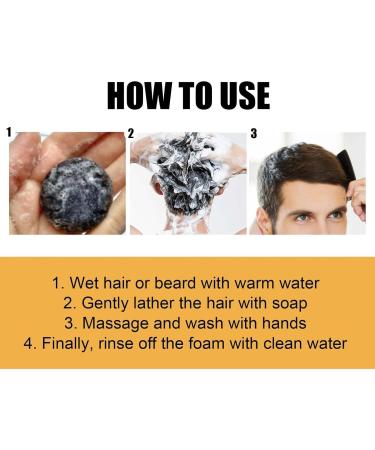 HOW TO USE

1

2

3

1. Wet hair or beard with warm water
2. Gently lather the hair with soap
3. Massage and wash with hands
4. Finally, rinse off the foam with clean water