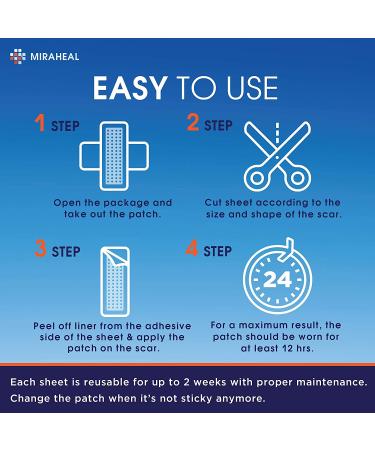 MIRAHEAL

EASY TO USE

1 STEP

Open the package and take out the patch.

2 STEP

Cut sheet according to the size and shape of the scar.

3 STEP

Peel off liner from the adhesive side of the sheet & apply the patch on the scar.

4 STEP

24

For a maximum result, the patch should be worn for at least 12 hrs.

Each sheet is reusable for up to 2 weeks with proper maintenance. Change the patch when it's not sticky anymore.