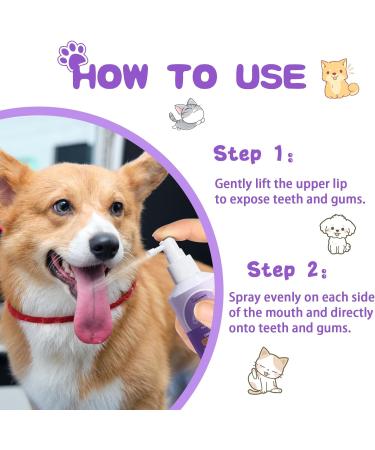 HOW TO USE

Step 1:

Gently lift the upper lip to expose teeth and gums.

Step 2:

Spray evenly on each side of the mouth and directly onto teeth and gums.