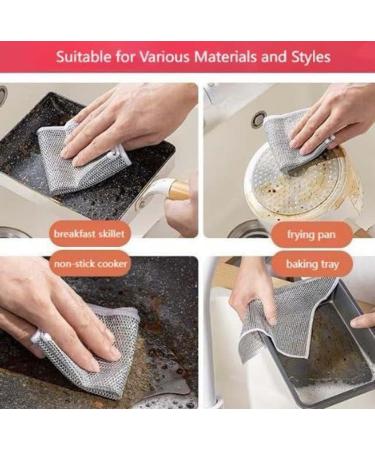 Suitable for Various Materials and Styles

breakfast skillet

frying pan

non-stick cooker

baking tray