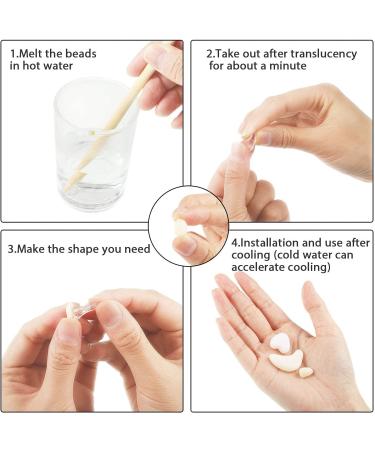 1.Melt the beads in hot water

2.Take out after translucency for about a minute

3.Make the shape you need

4.Installation and use after cooling (cold water can accelerate cooling)