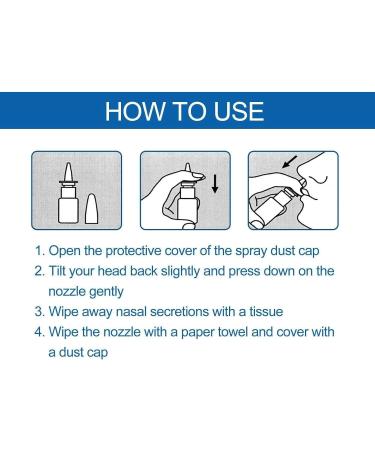 HOW TO USE

1. Open the protective cover of the spray dust cap
2. Tilt your head back slightly and press down on the nozzle gently
3. Wipe away nasal secretions with a tissue
4. Wipe the nozzle with a paper towel and cover with a dust cap