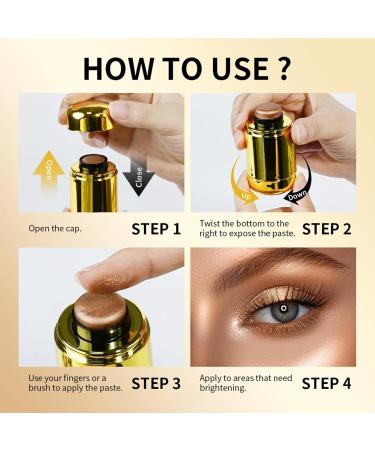 HOW TO USE ?

Open

Close

Open the cap.

STEP 1

Up

Down

Twist the bottom to the right to expose the paste.

STEP 2

Use your fingers or a brush to apply the paste.

STEP 3

Apply to areas that need brightening.

STEP 4