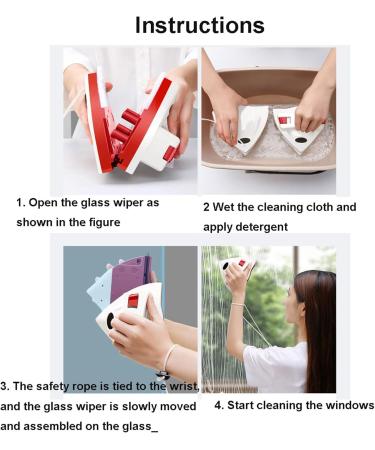 Instructions

1. Open the glass wiper as shown in the figure

2 Wet the cleaning cloth and apply detergent

3. The safety rope is tied to the wrist, and the glass wiper is slowly moved and assembled on the glass_

4. Start cleaning the windows