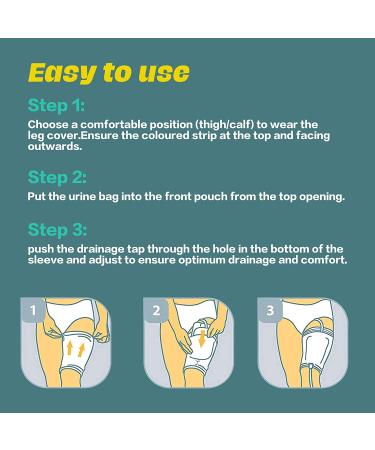 Easy to use

Step 1:

Choose a comfortable position (thigh/calf) to wear the leg cover.Ensure the coloured strip at the top and facing outwards.

Step 2:

Put the urine bag into the front pouch from the top opening.

Step 3:

push the drainage tap through the hole in the bottom of the sleeve and adjust to ensure optimum drainage and comfort.

1

2

3