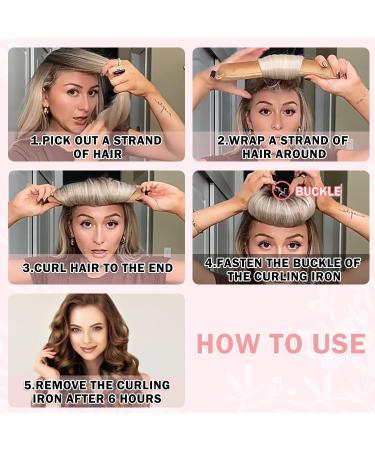 1.PICK OUT A STRAND OF HAIR

2.WRAP A STRAND OF HAIR AROUND

3.CURL HAIR TO THE END

BUCKLE

4.FASTEN THE BUCKLE OF THE CURLING IRON

5.REMOVE THE CURLING IRON AFTER 6 HOURS

HOW TO USE