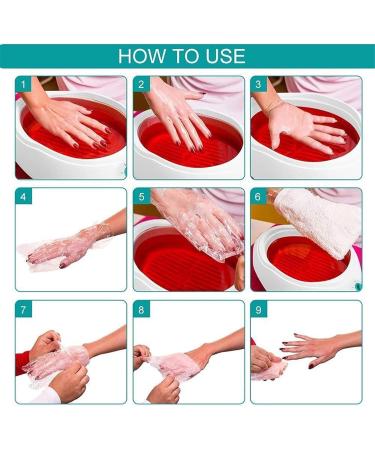 HOW TO USE

1

2

3

4

5

6

7

8

9