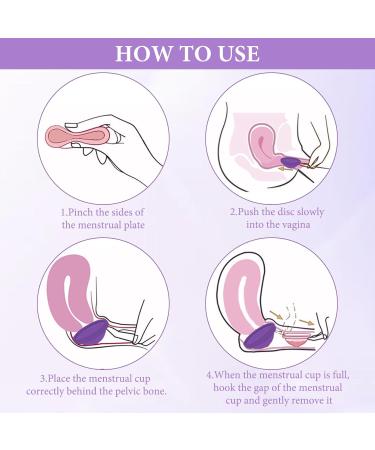 HOW TO USE

1.Pinch the sides of the menstrual plate

2.Push the disc slowly into the vagina

3.Place the menstrual cup correctly behind the pelvic bone.

4.When the menstrual cup is full, hook the gap of the menstrual cup and gently remove it