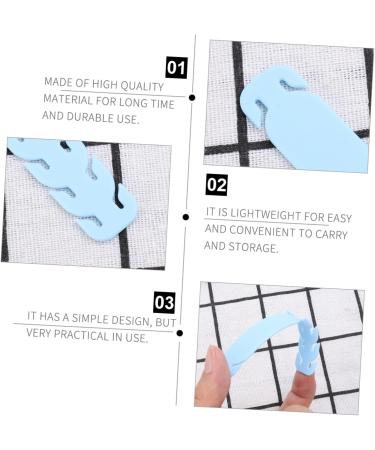 01

MADE OF HIGH QUALITY MATERIAL FOR LONG TIME AND DURABLE USE.

02

IT IS LIGHTWEIGHT FOR EASY AND CONVENIENT TO CARRY AND STORAGE.

03

IT HAS A SIMPLE DESIGN, BUT VERY PRACTICAL IN USE.