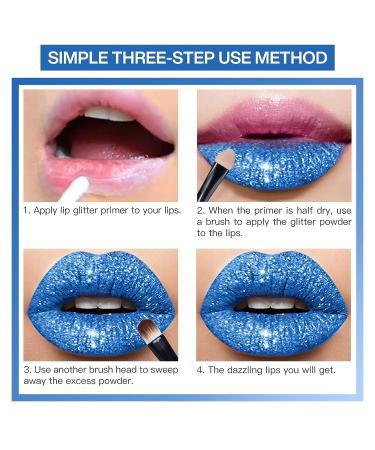 SIMPLE THREE-STEP USE METHOD

1. Apply lip glitter primer to your lips.

2. When the primer is half dry, use a brush to apply the glitter powder to the lips.

3. Use another brush head to sweep away the excess powder.

4. The dazzling lips you will get.