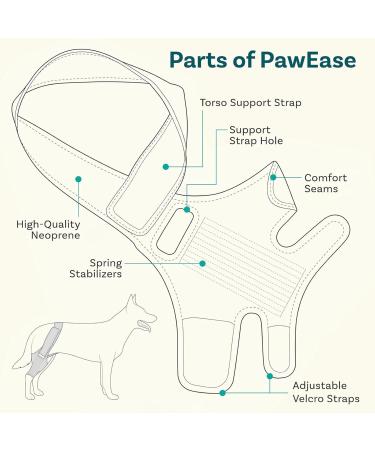 Parts of PawEase

Torso Support Strap

Support Strap Hole

Comfort Seams

High-Quality Neoprene

Spring Stabilizers

Adjustable Velcro Straps