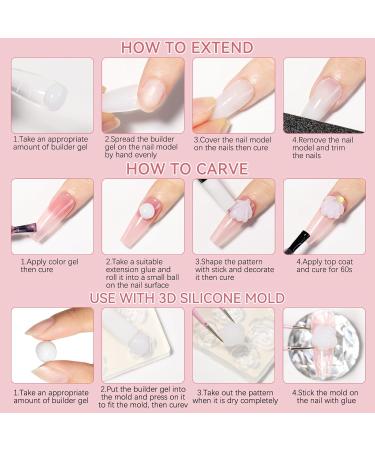 HOW TO EXTEND

1.Take an appropriate amount of builder gel

2.Spread the builder gel on the nail model by hand evenly

3.Cover the nail model on the nails then cure

4.Remove the nail model and trim the nails

HOW TO CARVE

1.Apply color gel then cure

2.Take a suitable extension glue and roll it into a small ball on the nail surface

3.Shape the pattern with stick and decorate it then cure

4.Apply top coat and cure for 60s

USE WITH 3D SILICONE MOLD

1.Take an appropriate amount of builder gel

2.Put the builder gel into the mold and press on it to fit the mold, then curev

3.Take out the pattern when it is dry completely

4.Stick the mold on the nail with glue