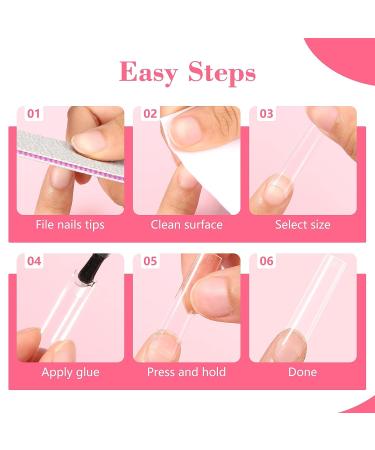 Easy Steps

01
File nails tips

02
Clean surface

03
Select size

04
Apply glue

05
Press and hold

06
Done